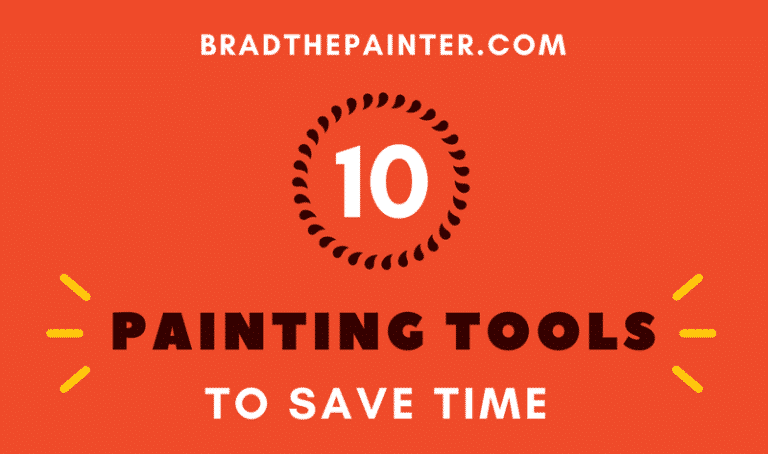 BRADTHEPAINTER.COM

10

PAINTING TOOLS

TO SAVE TIME