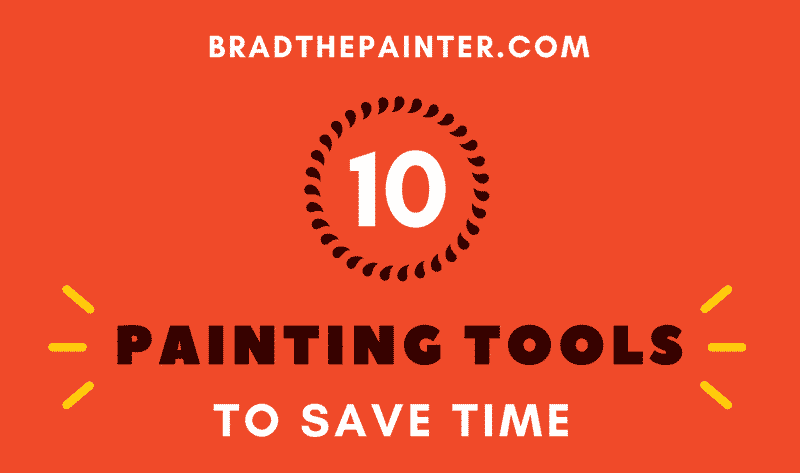 BRADTHEPAINTER.COM

10

PAINTING TOOLS

TO SAVE TIME